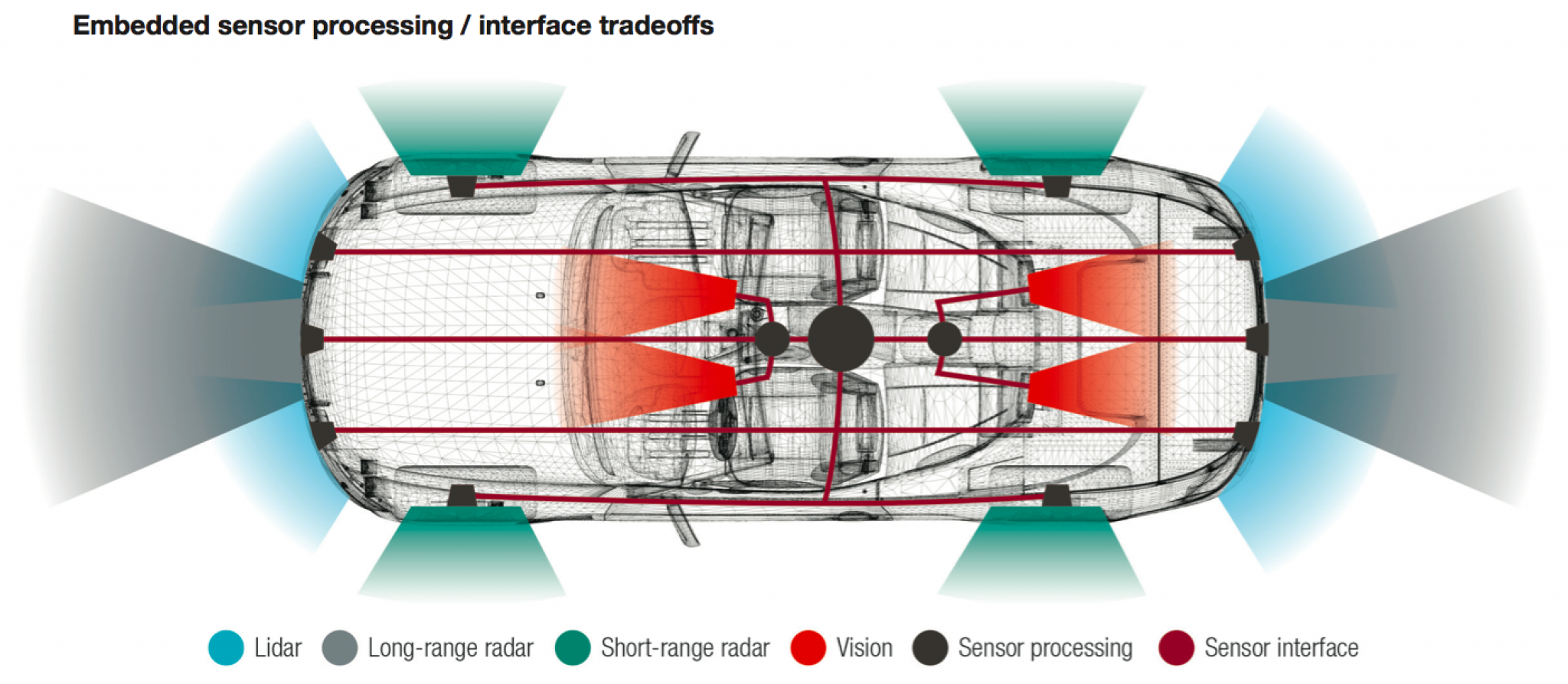 Embedded sensor processing / interface tradeoffs

Lidar Long-range radar Short-range radar Vision Sensor processing Sensor interface